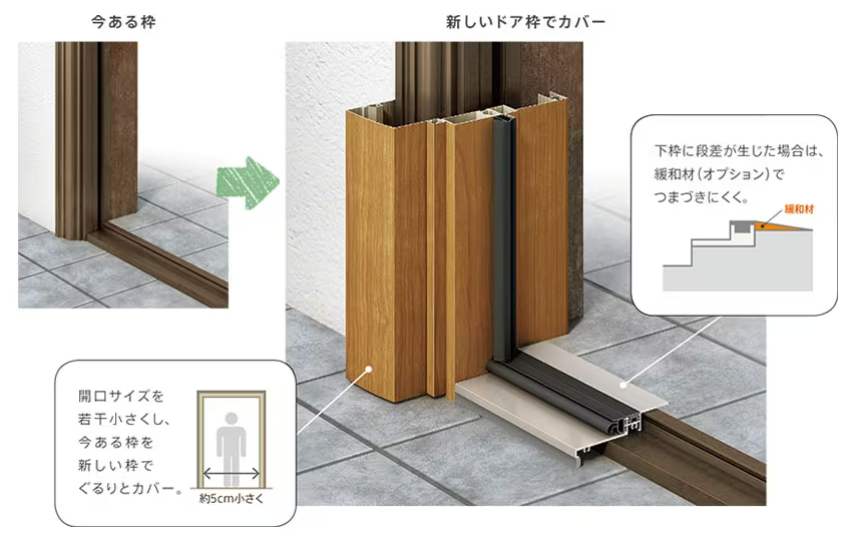 今ある枠

新しいドア枠でカバー

下枠に段差が生じた場合は、緩和材（オプション）でつまづきにくく。

緩和材

開口サイズを若干小さくし、今ある枠を新しい枠でぐるりとカバー。

約5cm小さく